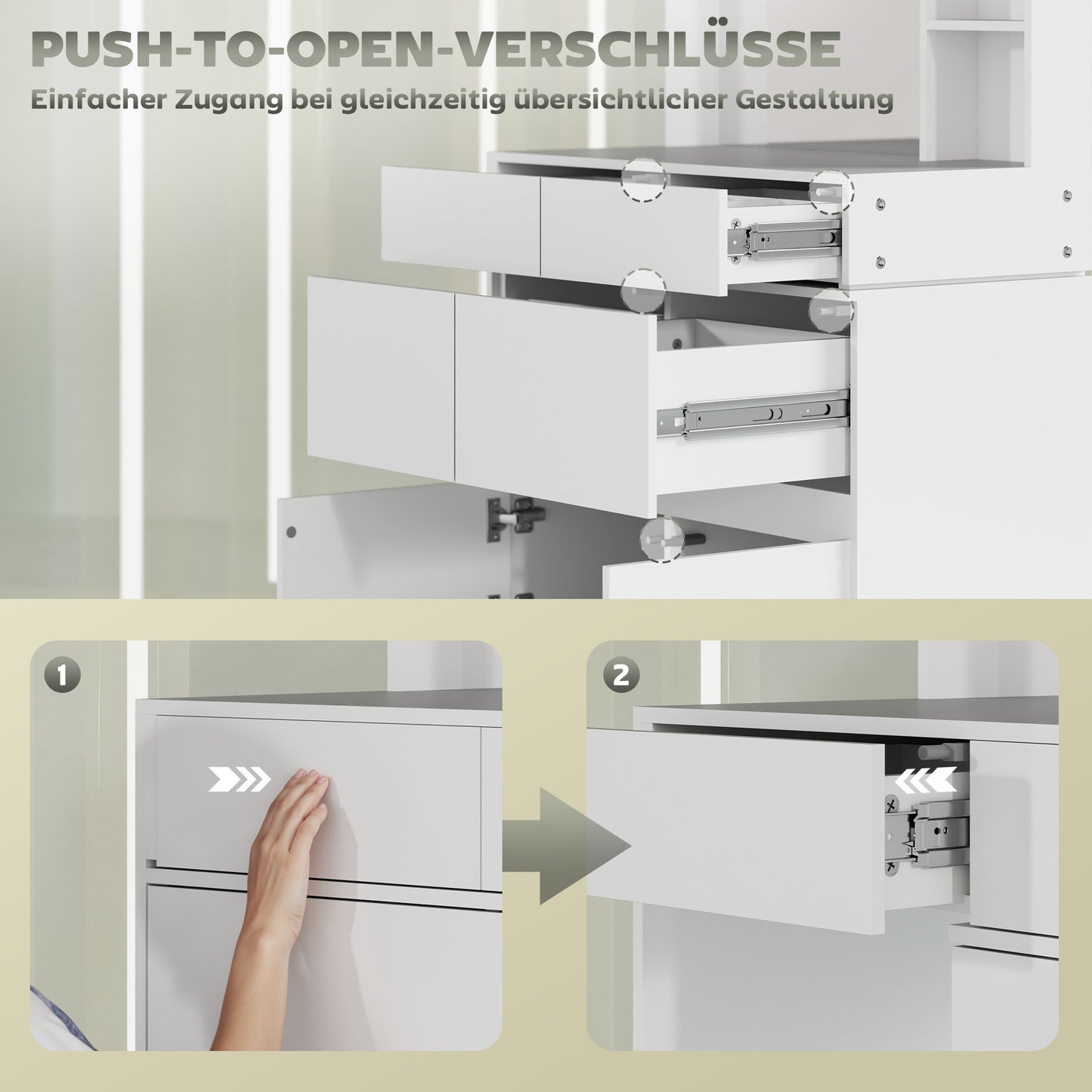 PUSH-TO-OPEN-VERSCHLÜSSE

Einfacher Zugang bei gleichzeitig übersichtlicher Gestaltung

1

2