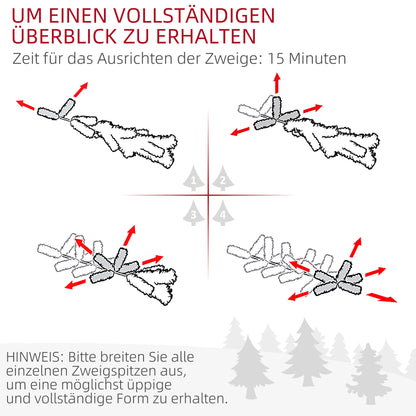 UM EINEN VOLLSTÄNDIGEN ÜBERBLICK ZU ERHALTEN

Zeit für das Ausrichten der Zweige: 15 Minuten

1 2
3 4

HINWEIS: Bitte breiten Sie alle einzelnen Zweigspitzen aus, um eine möglichst üppige und vollständige Form zu erhalten.