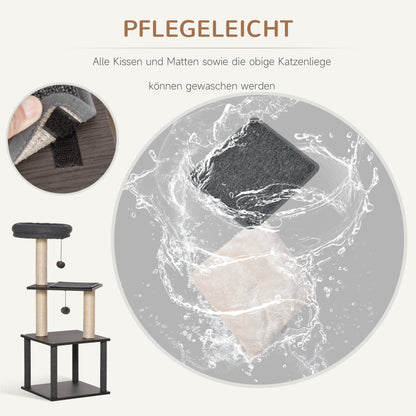 PFLEGELEICHT

Alle Kissen und Matten sowie die obige Katzenliege

können gewaschen werden