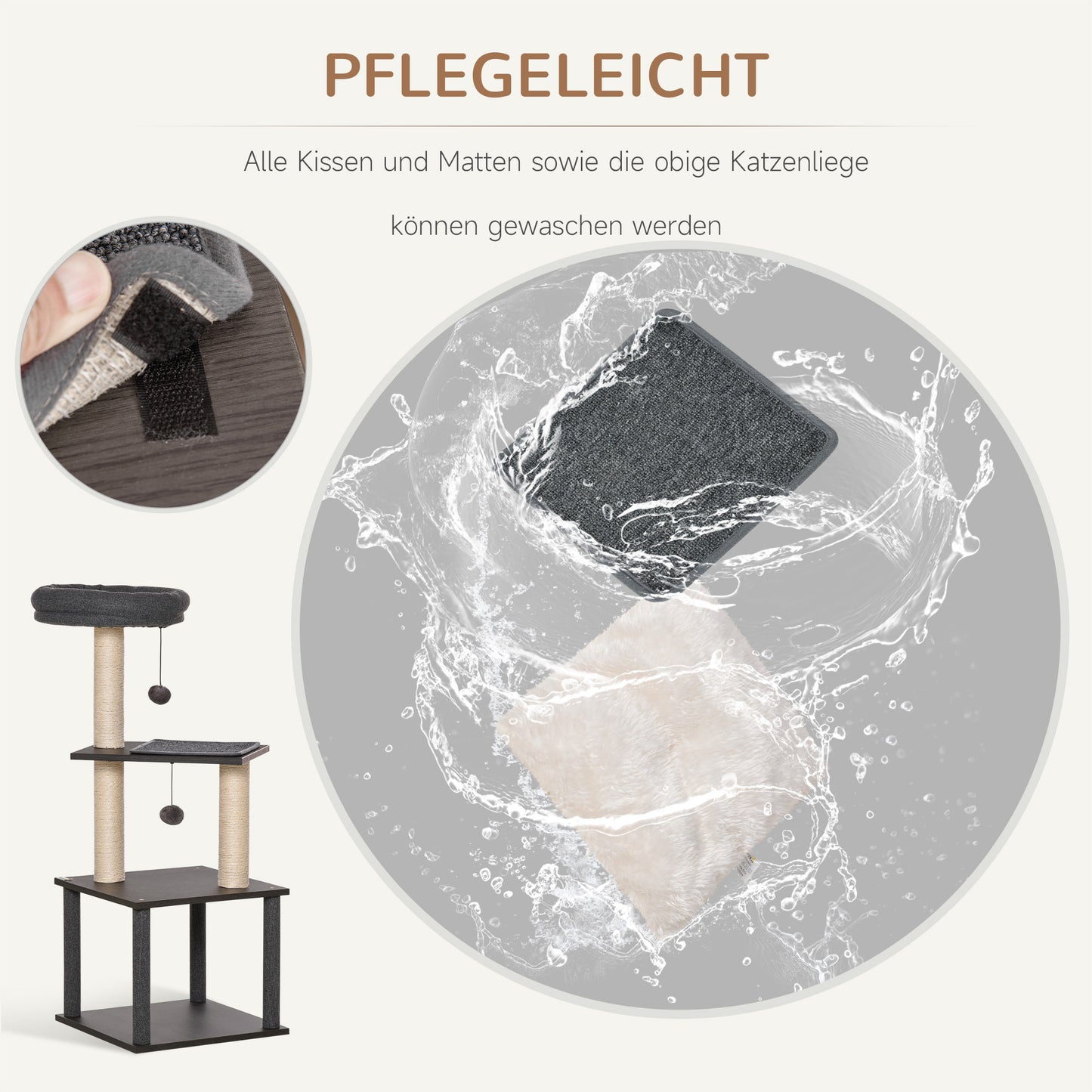 PFLEGELEICHT

Alle Kissen und Matten sowie die obige Katzenliege

können gewaschen werden