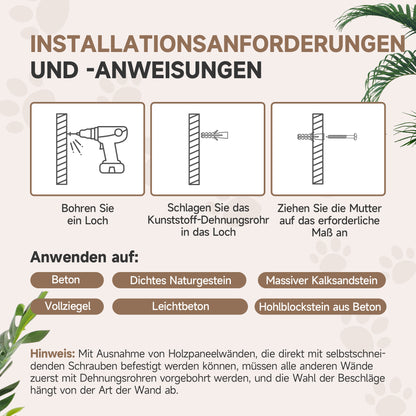 INSTALLATIONSANFORDERUNGEN
UND -ANWEISUNGEN

Bohren Sie ein Loch

Schlagen Sie das Kunststoff-Dehnungsrohr in das Loch

Ziehen Sie die Mutter auf das erforderliche Maß an

Anwenden auf:

Beton

Dichtes Naturgestein

Massiver Kalksandstein

Vollziegel

Leichtbeton

Hohlblockstein aus Beton

Hinweis: Mit Ausnahme von Holzpaneelwänden, die direkt mit selbstschneidenden Schrauben befestigt werden können, müssen alle anderen Wände zuerst mit Dehnungsrohren vorgebohrt werden, und die Wahl der Beschläge hängt von der Art der Wand ab.