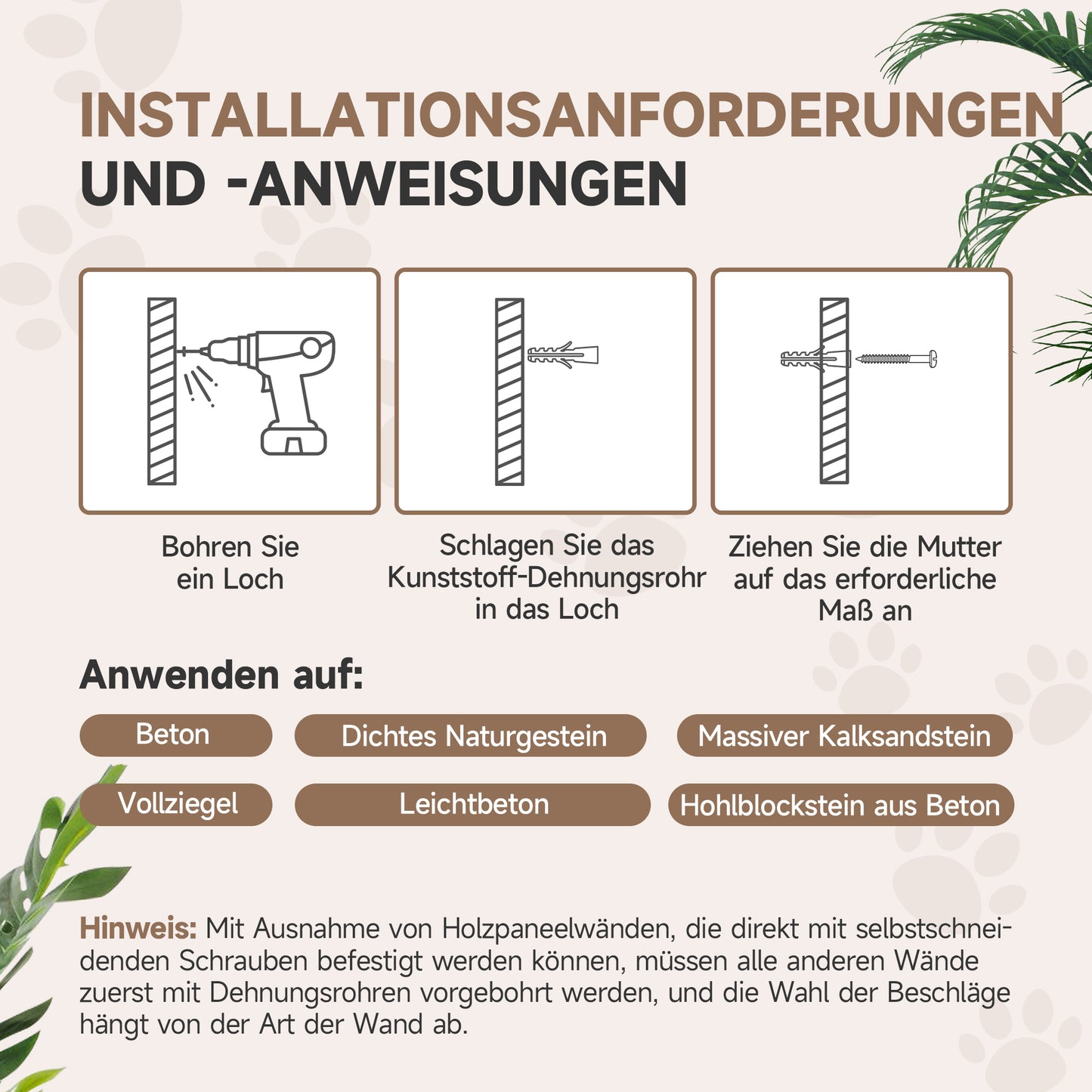 INSTALLATIONSANFORDERUNGEN
UND -ANWEISUNGEN

Bohren Sie ein Loch

Schlagen Sie das Kunststoff-Dehnungsrohr in das Loch

Ziehen Sie die Mutter auf das erforderliche Maß an

Anwenden auf:

Beton

Dichtes Naturgestein

Massiver Kalksandstein

Vollziegel

Leichtbeton

Hohlblockstein aus Beton

Hinweis: Mit Ausnahme von Holzpaneelwänden, die direkt mit selbstschneidenden Schrauben befestigt werden können, müssen alle anderen Wände zuerst mit Dehnungsrohren vorgebohrt werden, und die Wahl der Beschläge hängt von der Art der Wand ab.