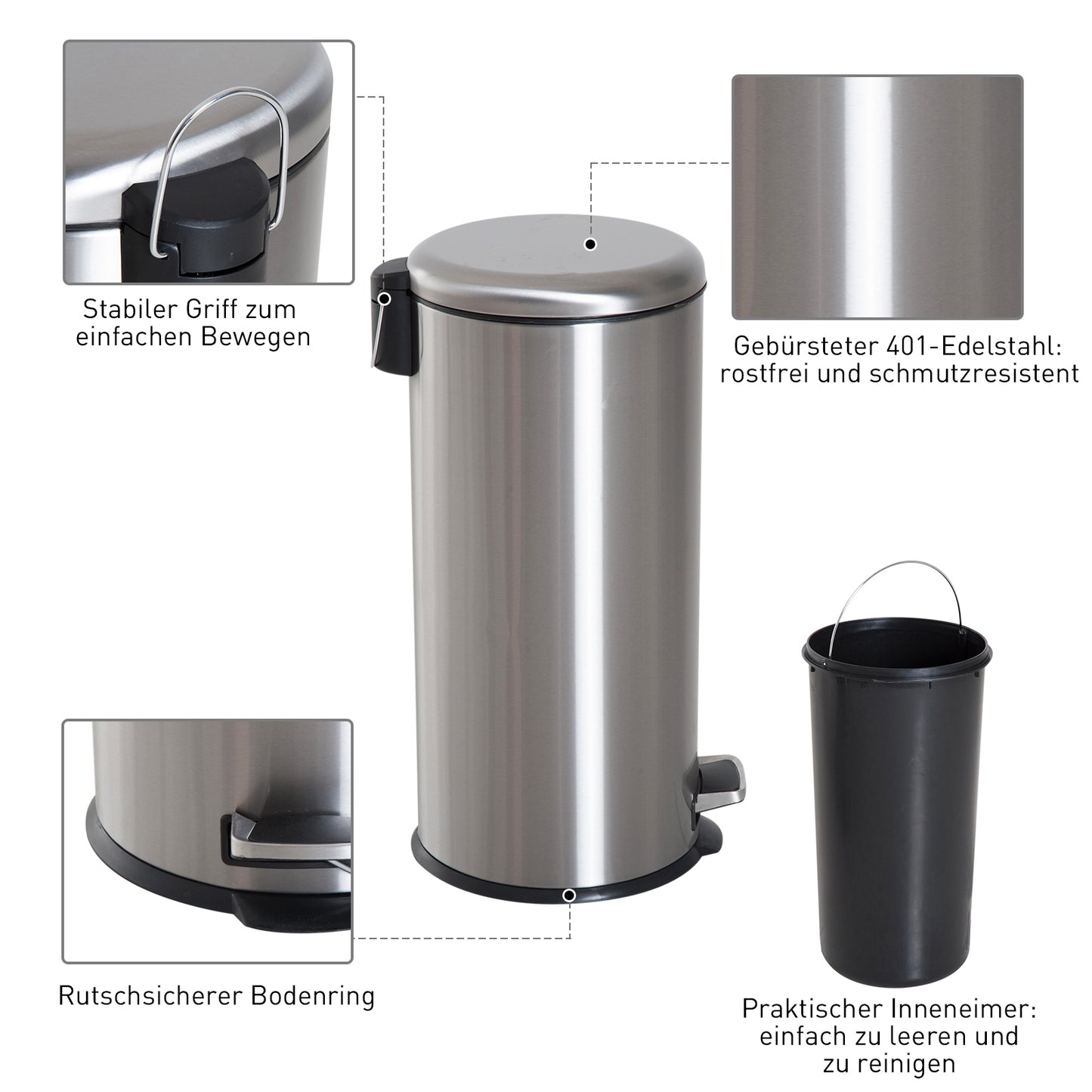 Stabiler Griff zum einfachen Bewegen

Gebürsteter 401-Edelstahl: rostfrei und schmutzresistent

Rutschsicherer Bodenring

Praktischer Inneneimer: einfach zu leeren und zu reinigen