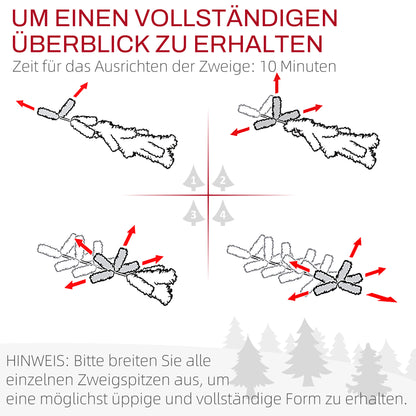 UM EINEN VOLLSTÄNDIGEN ÜBERBLICK ZU ERHALTEN
Zeit für das Ausrichten der Zweige: 10 Minuten

1
2
3
4

HINWEIS: Bitte breiten Sie alle einzelnen Zweigspitzen aus, um eine möglichst üppige und vollständige Form zu erhalten.