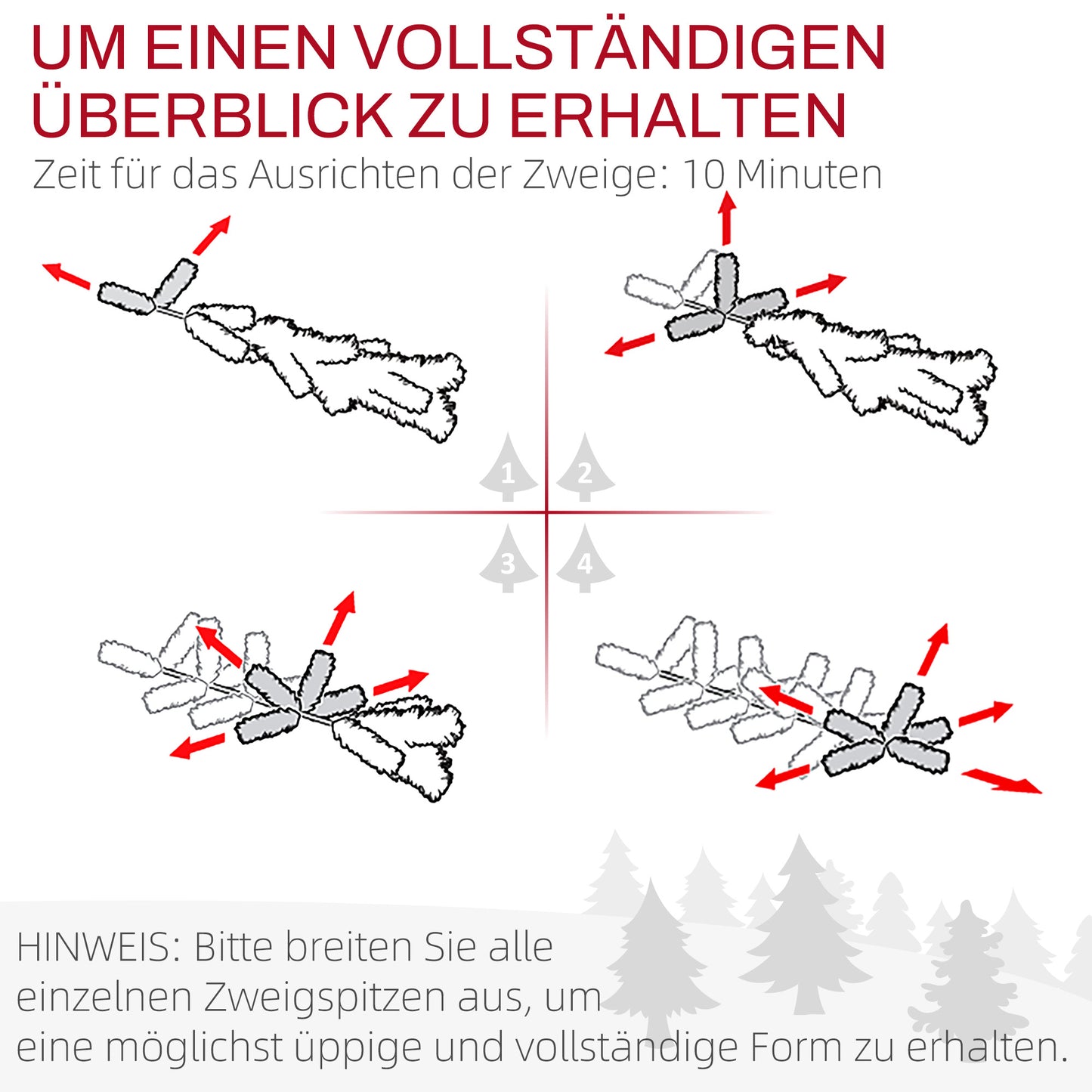 UM EINEN VOLLSTÄNDIGEN ÜBERBLICK ZU ERHALTEN

Zeit für das Ausrichten der Zweige: 10 Minuten

1

2

3

4

HINWEIS: Bitte breiten Sie alle einzelnen Zweigspitzen aus, um eine möglichst üppige und vollständige Form zu erhalten.