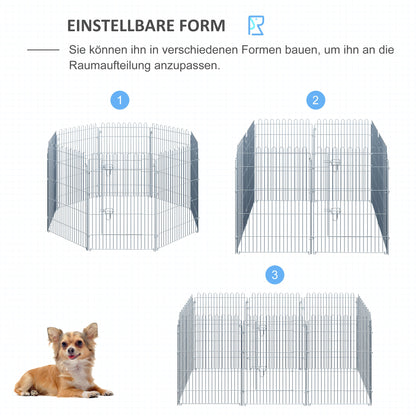 EINSTELLBARE FORM

Sie können ihn in verschiedenen Formen bauen, um ihn an die Raumaufteilung anzupassen.

1

2

3