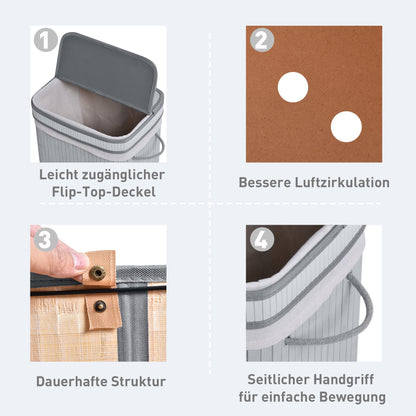 1

Leicht zugänglicher Flip-Top-Deckel

2

Bessere Luftzirkulation

3

Dauerhafte Struktur

4

Seitlicher Handgriff für einfache Bewegung