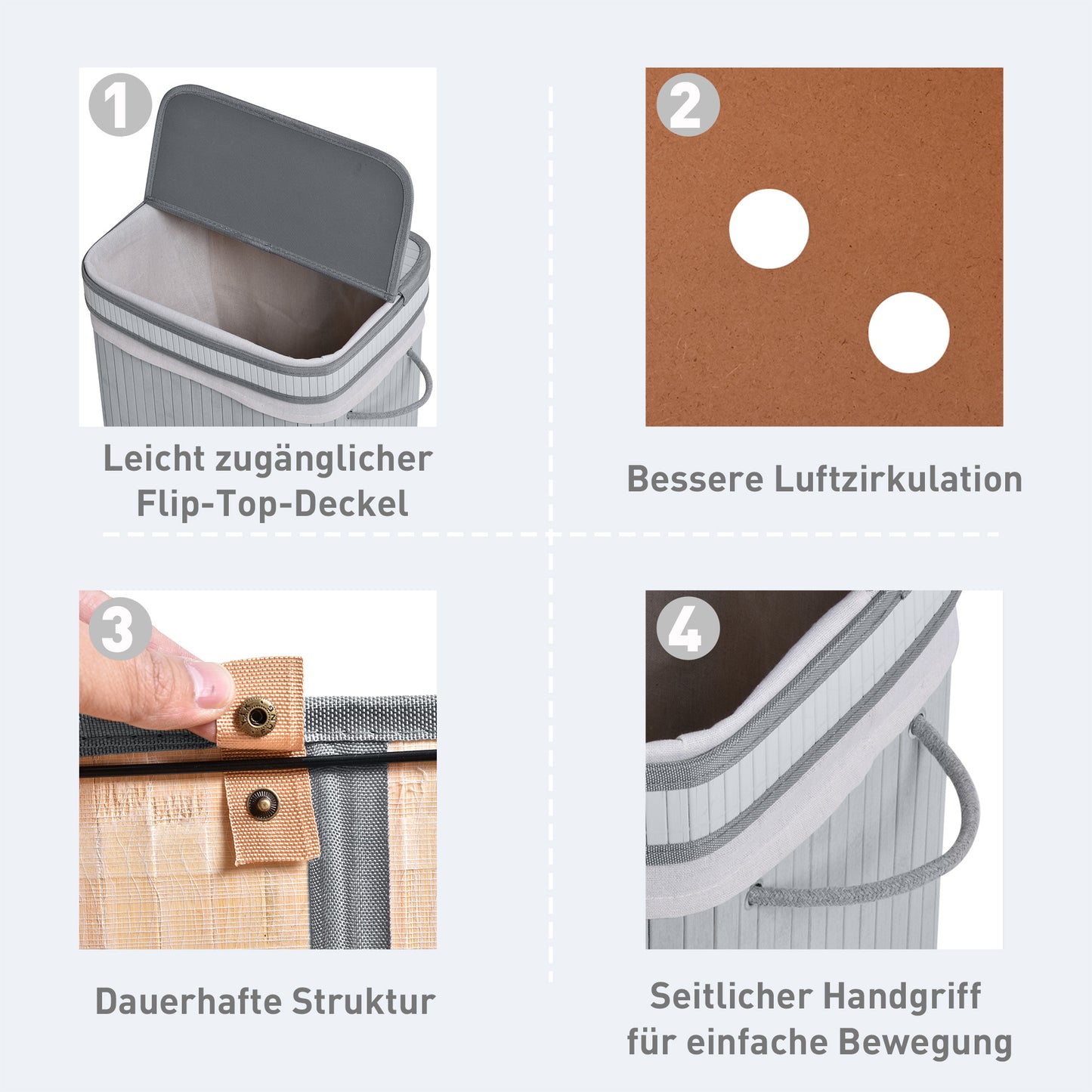 1

Leicht zugänglicher Flip-Top-Deckel

2

Bessere Luftzirkulation

3

Dauerhafte Struktur

4

Seitlicher Handgriff für einfache Bewegung