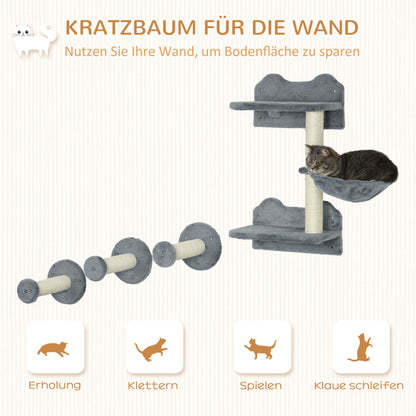 KRATZBAUM FÜR DIE WAND
Nutzen Sie Ihre Wand, um Bodenfläche zu sparen

Erholung
Klettern
Spielen
Klaue schleifen