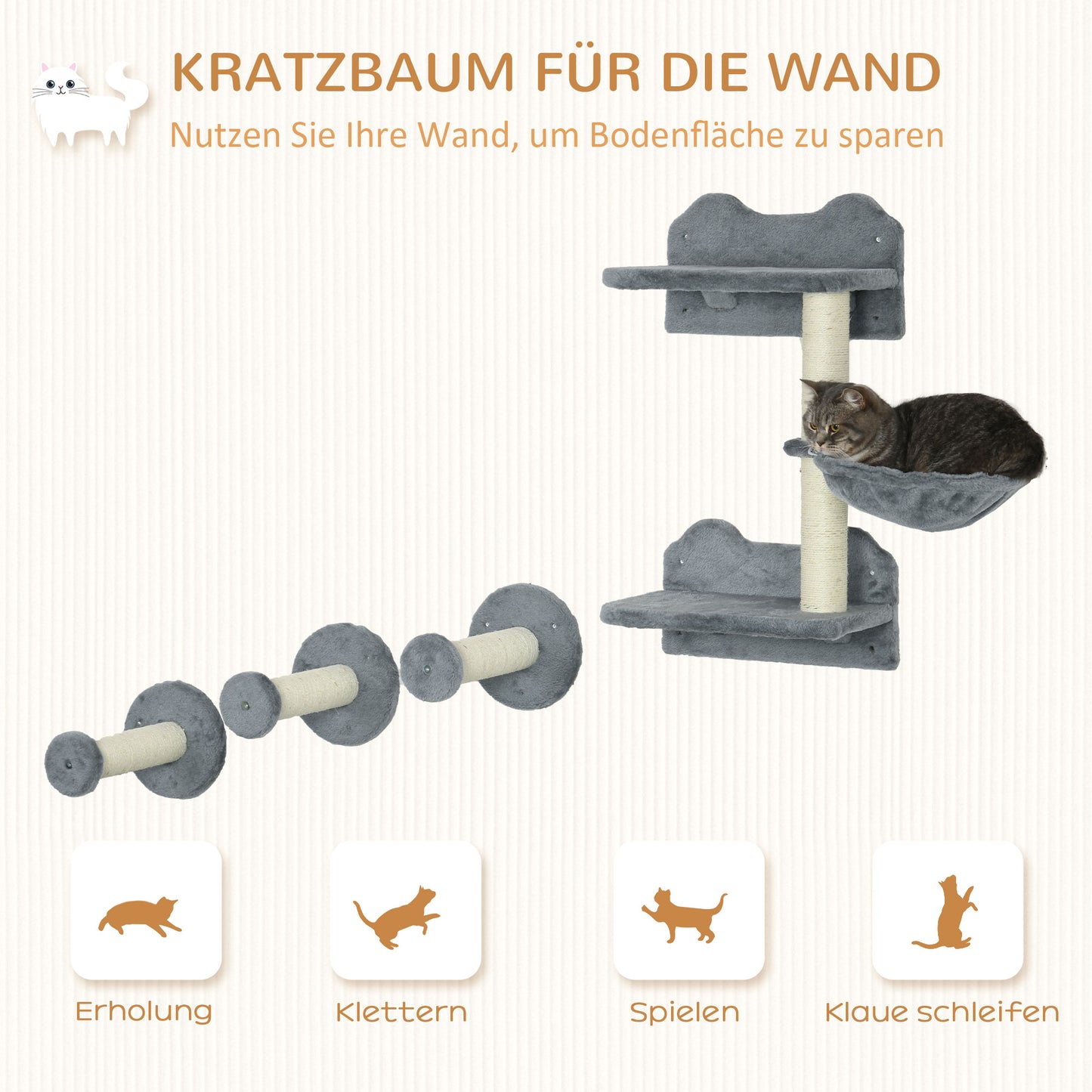 KRATZBAUM FÜR DIE WAND

Nutzen Sie Ihre Wand, um Bodenfläche zu sparen

Erholung

Klettern

Spielen

Klaue schleifen