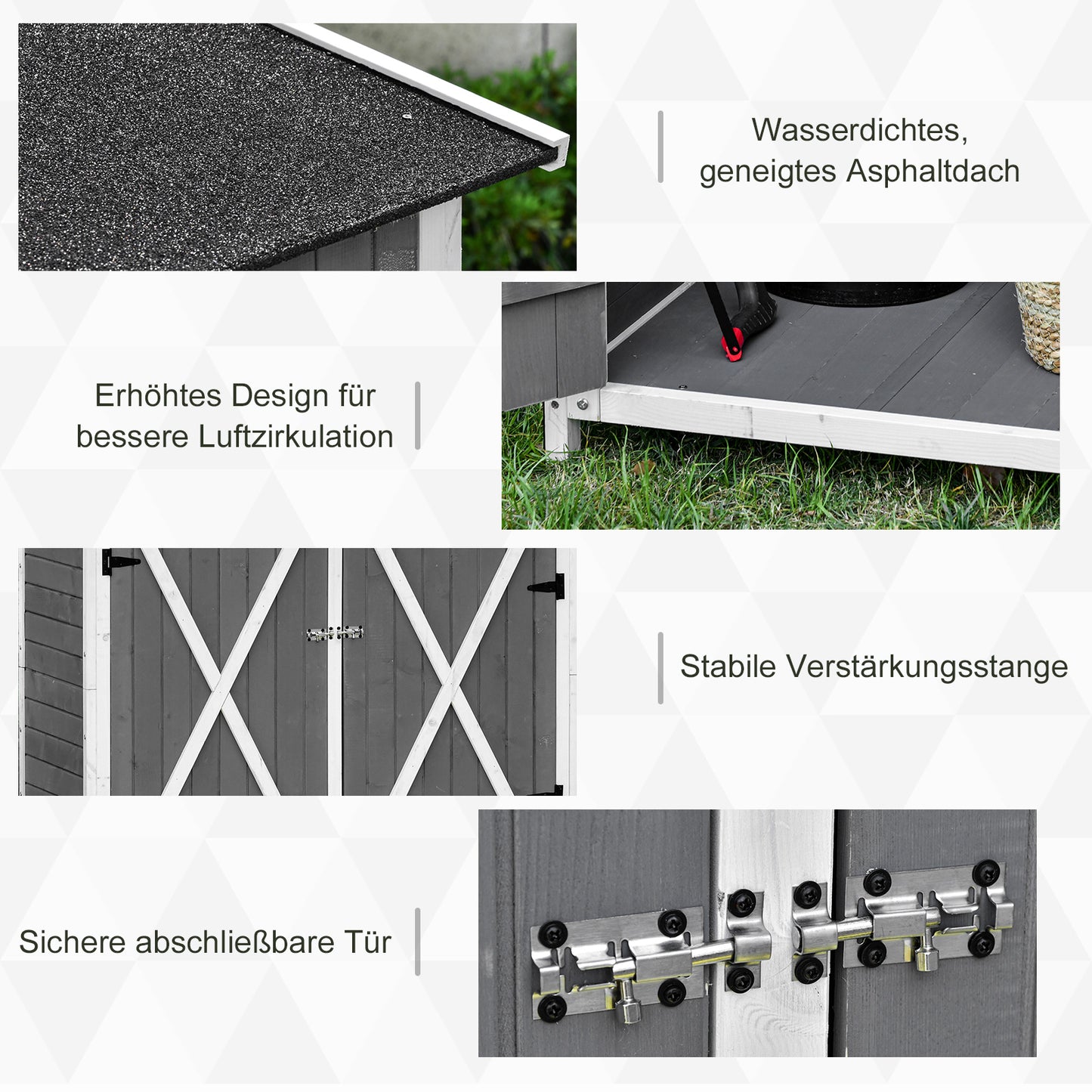 Wasserdichtes, geneigtes Asphaltdach

Erhöhtes Design für bessere Luftzirkulation

Stabile Verstärkungsstange

Sichere abschließbare Tür