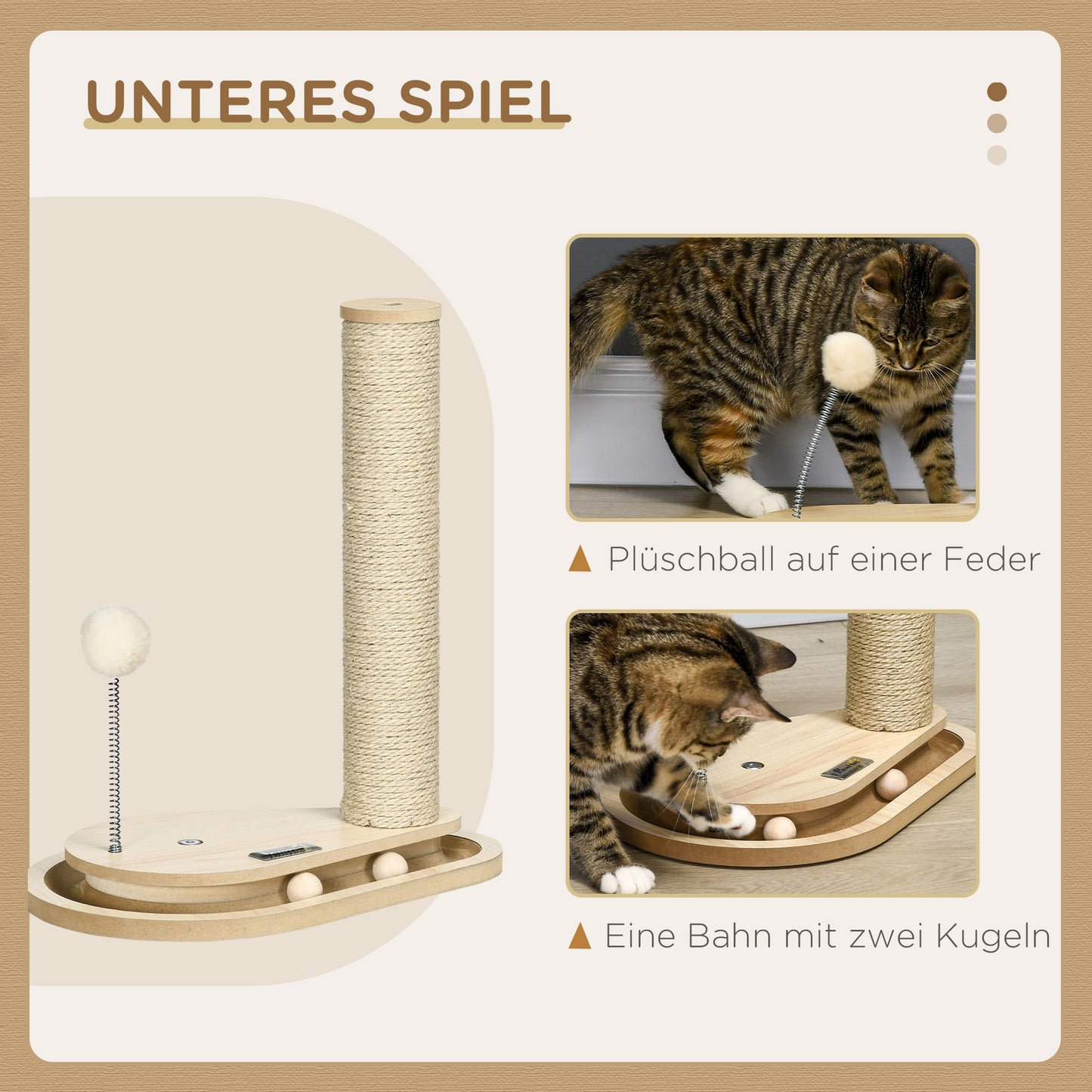 UNTERES SPIEL

▲ Plüschball auf einer Feder

▲ Eine Bahn mit zwei Kugeln