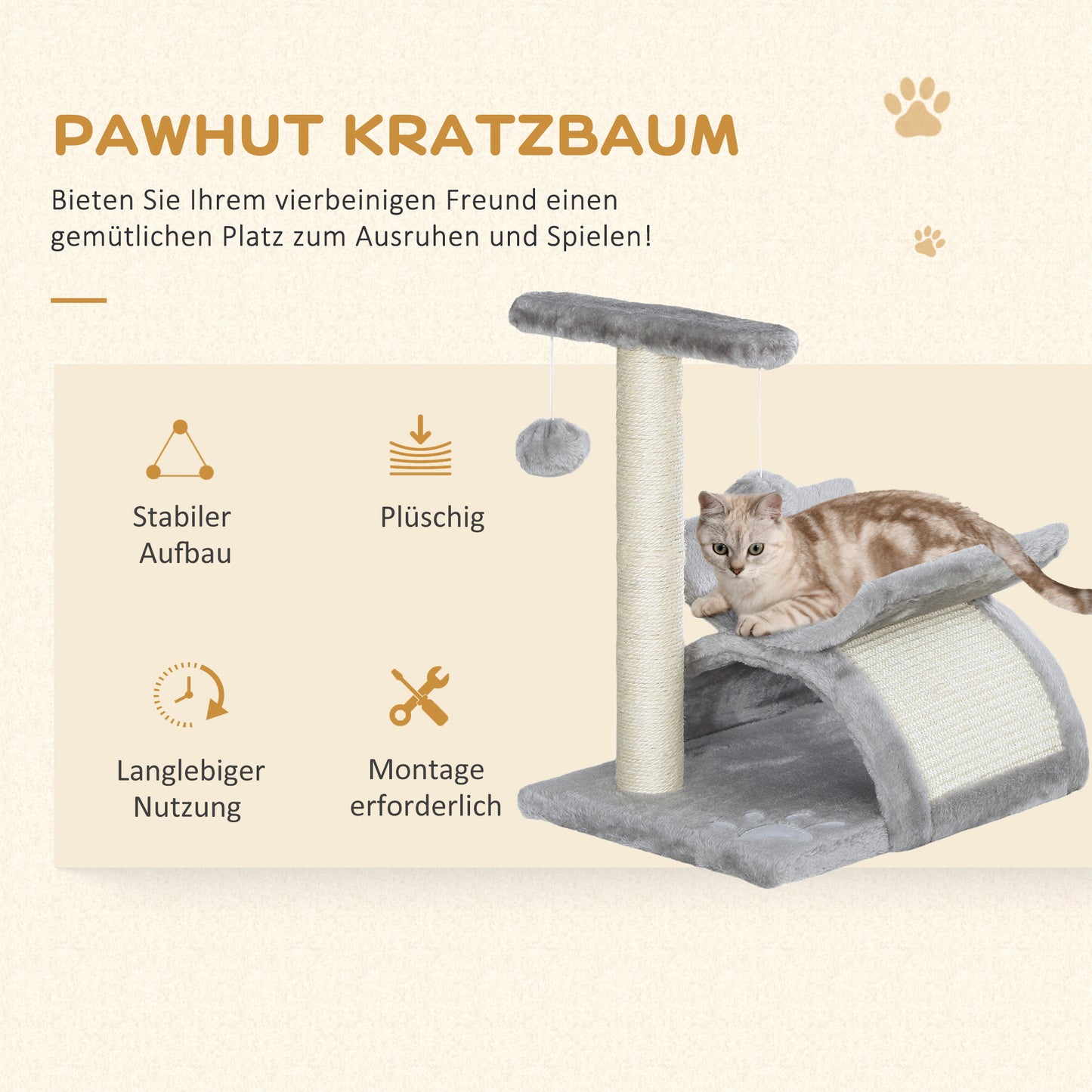 PAWHUT KRATZBAUM

Bieten Sie Ihrem vierbeinigen Freund einen gemütlichen Platz zum Ausruhen und Spielen!

Stabiler Aufbau

Plüschig

Langlebiger Nutzung

Montage erforderlich