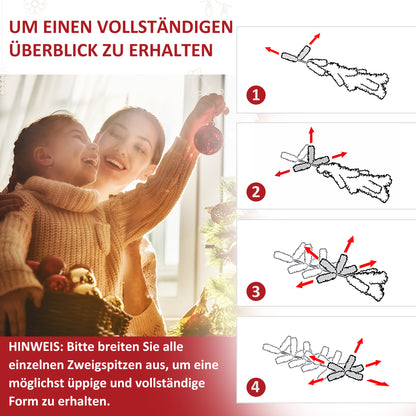 UM EINEN VOLLSTÄNDIGEN ÜBERBLICK ZU ERHALTEN

1

2

3

4

HINWEIS: Bitte breiten Sie alle einzelnen Zweigspitzen aus, um eine möglichst üppige und vollständige Form zu erhalten.