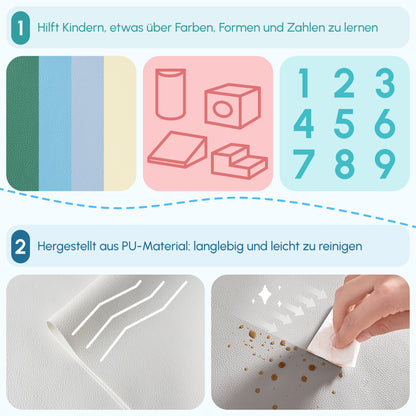 1 Hilft Kindern, etwas über Farben, Formen und Zahlen zu lernen

1 2 3
4 5 6
7 8 9

2 Hergestellt aus PU-Material: langlebig und leicht zu reinigen