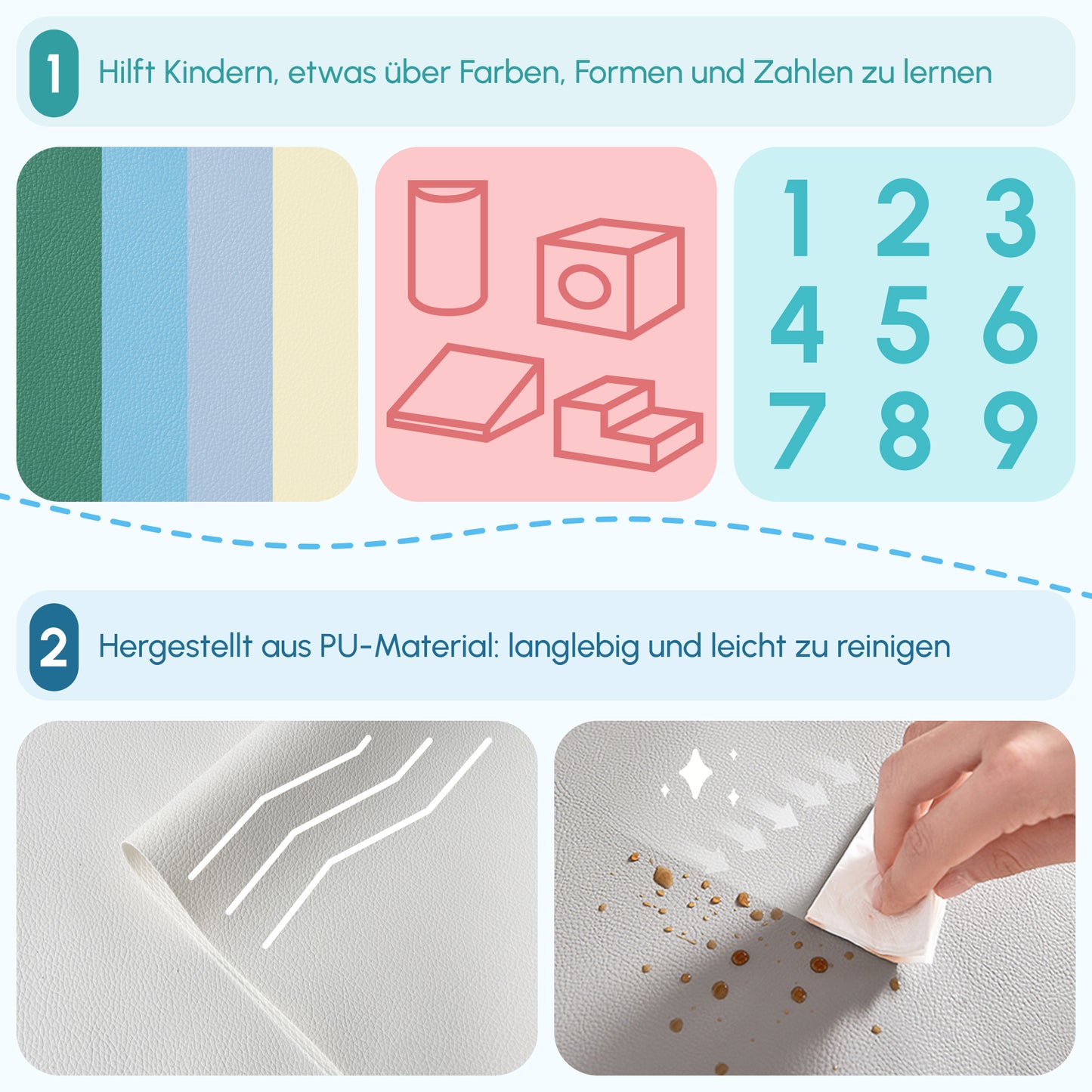 1 Hilft Kindern, etwas über Farben, Formen und Zahlen zu lernen

1 2 3
4 5 6
7 8 9

2 Hergestellt aus PU-Material: langlebig und leicht zu reinigen