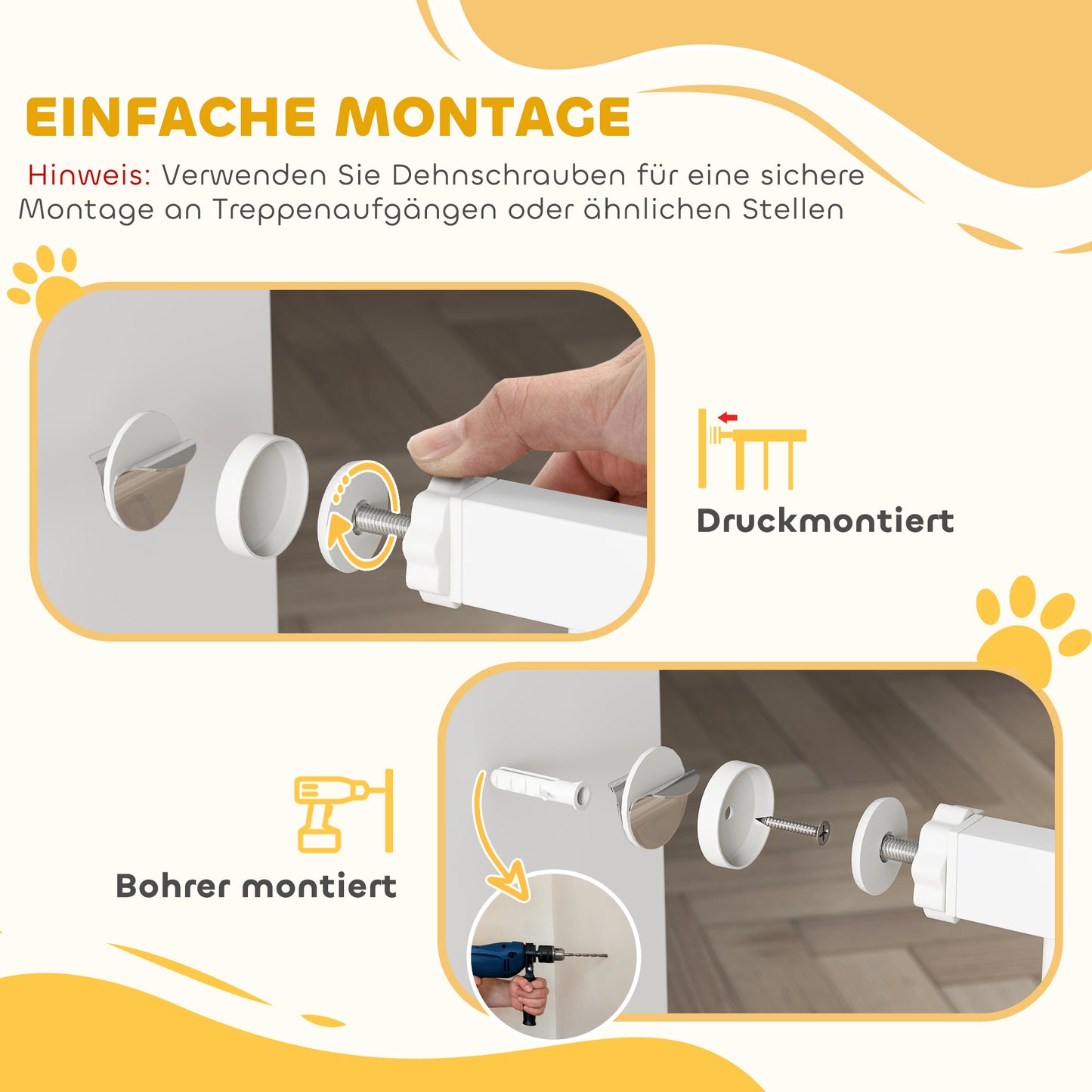 EINFACHE MONTAGE

Hinweis: Verwenden Sie Dehnschrauben für eine sichere Montage an Treppenaufgängen oder ähnlichen Stellen

Druckmontiert

Bohrer montiert