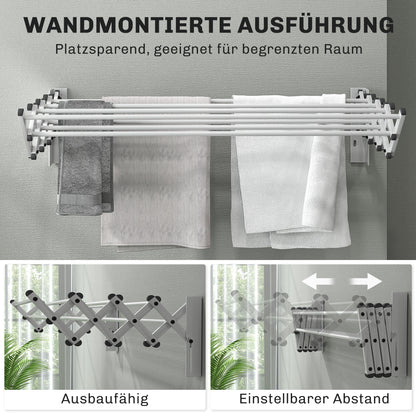 WANDMONTIERTE AUSFÜHRUNG
Platzsparend, geeignet für begrenzten Raum

Ausbaufähig

Einstellbarer Abstand