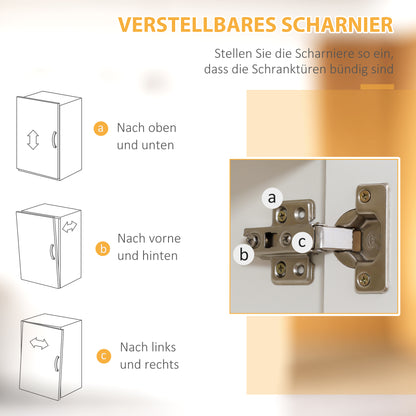 VERSTELLBARES SCHARNIER

Stellen Sie die Scharniere so ein, dass die Schranktüren bündig sind

a Nach oben und unten

b Nach vorne und hinten

c Nach links und rechts

a

b

c