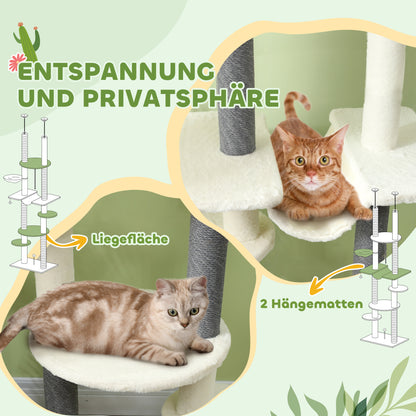 ENTSPANNUNG UND PRIVATSPHÄRE

Liegefläche

2 Hängematten