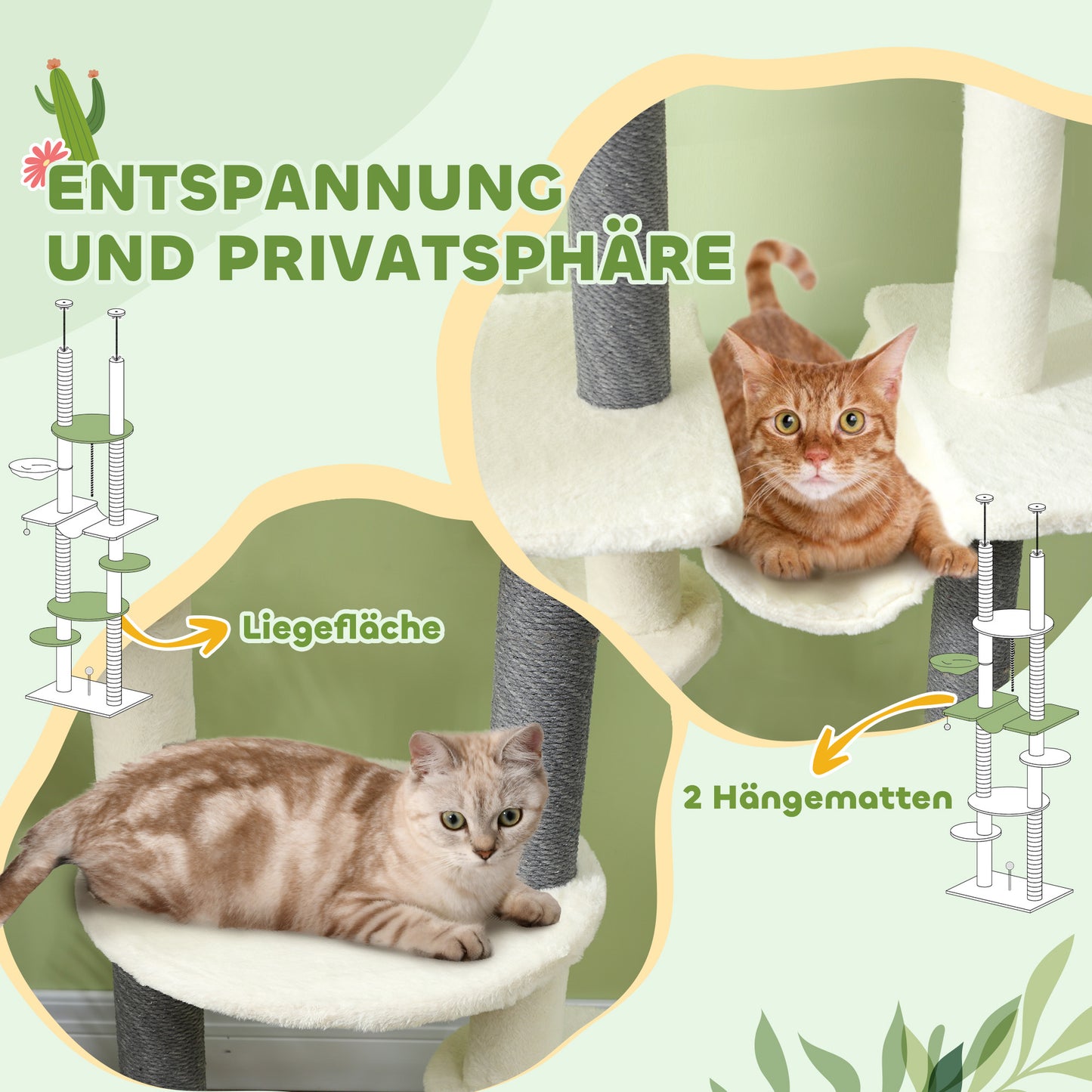 ENTSPANNUNG UND PRIVATSPHÄRE

Liegefläche

2 Hängematten