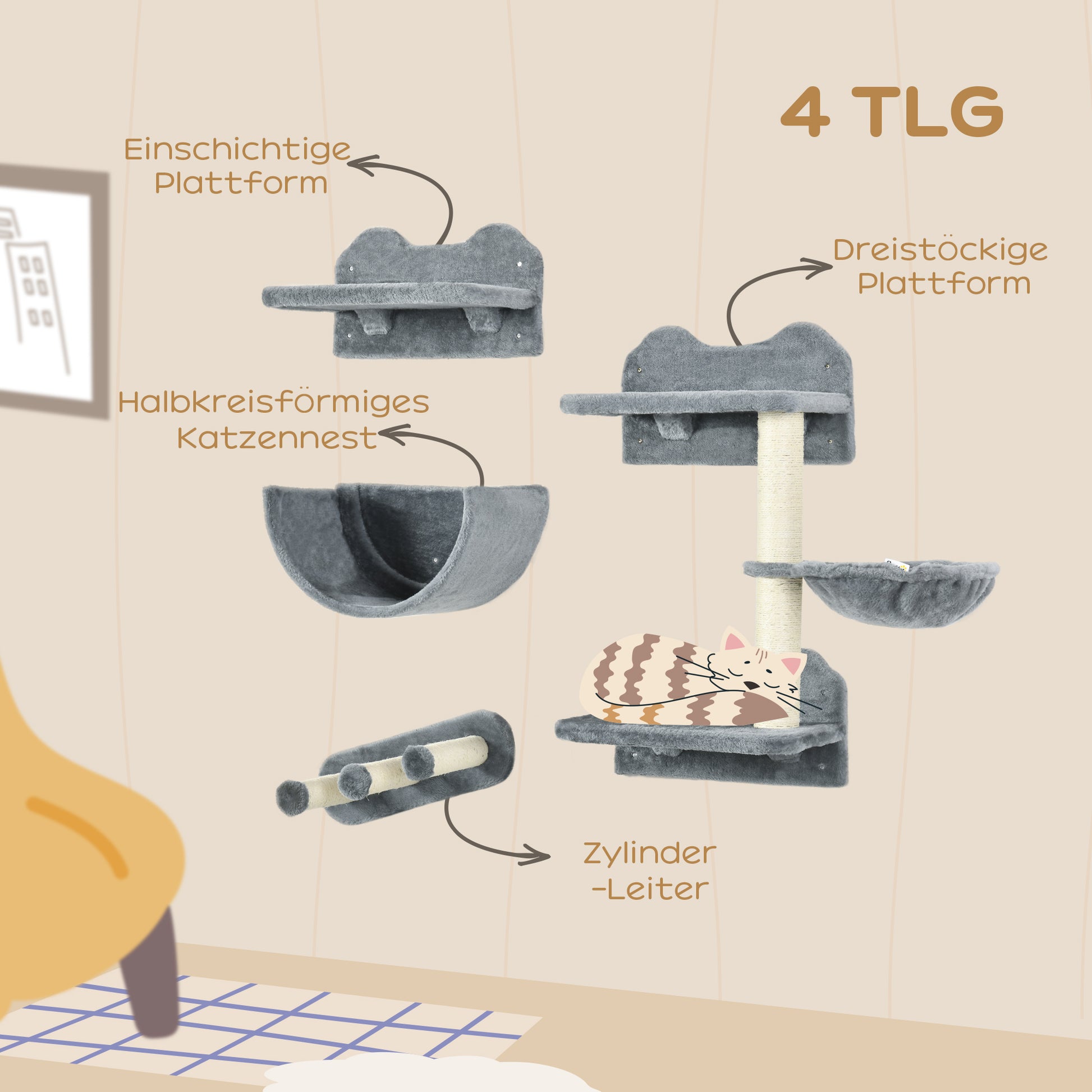 4 TLG

Einschichtige Plattform

Dreistöckige Plattform

Halbkreisförmiges Katzennest

Zylinder -Leiter