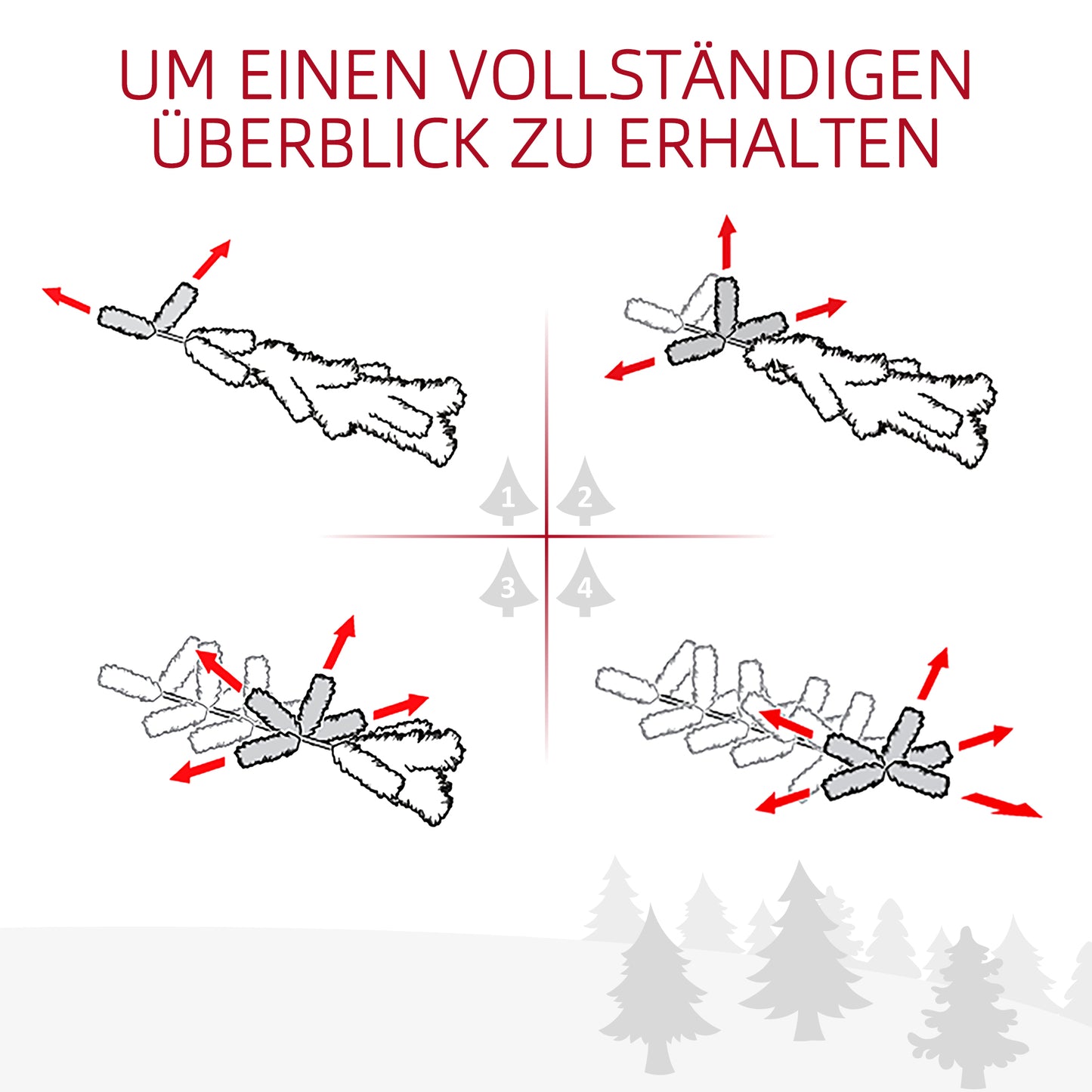 UM EINEN VOLLSTÄNDIGEN ÜBERBLICK ZU ERHALTEN

1 2
3 4