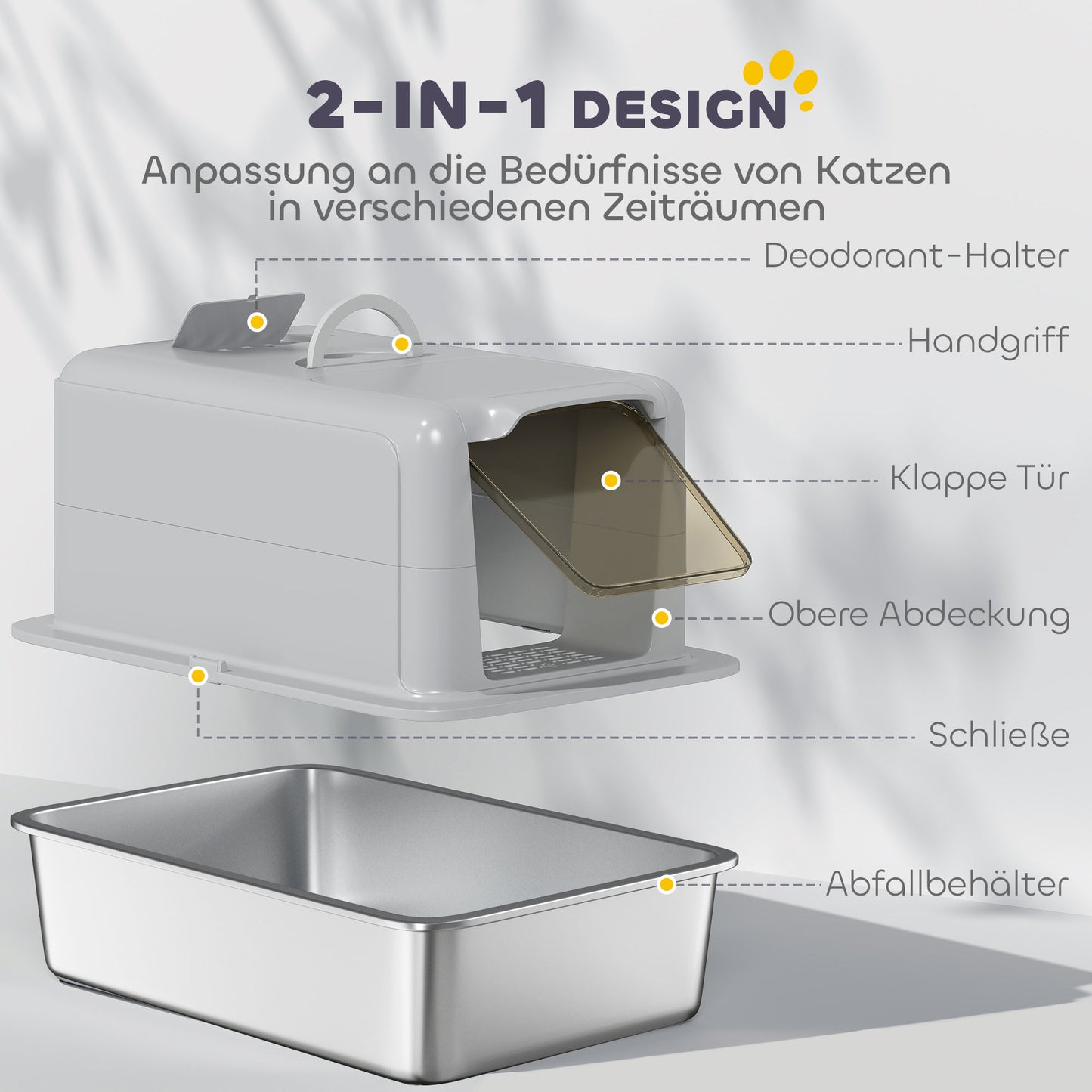 2-IN-1 DESIGN

Anpassung an die Bedürfnisse von Katzen in verschiedenen Zeiträumen

Deodorant-Halter

Handgriff

Klappe Tür

Obere Abdeckung

Schließe

Abfallbehälter