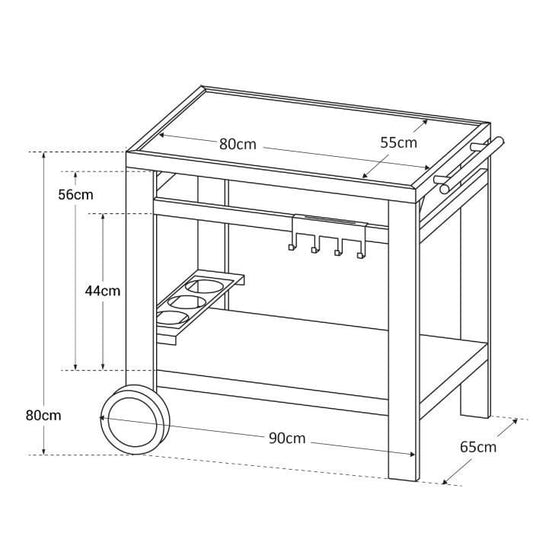 80cm
55cm
56cm
44cm
80cm
90cm
65cm