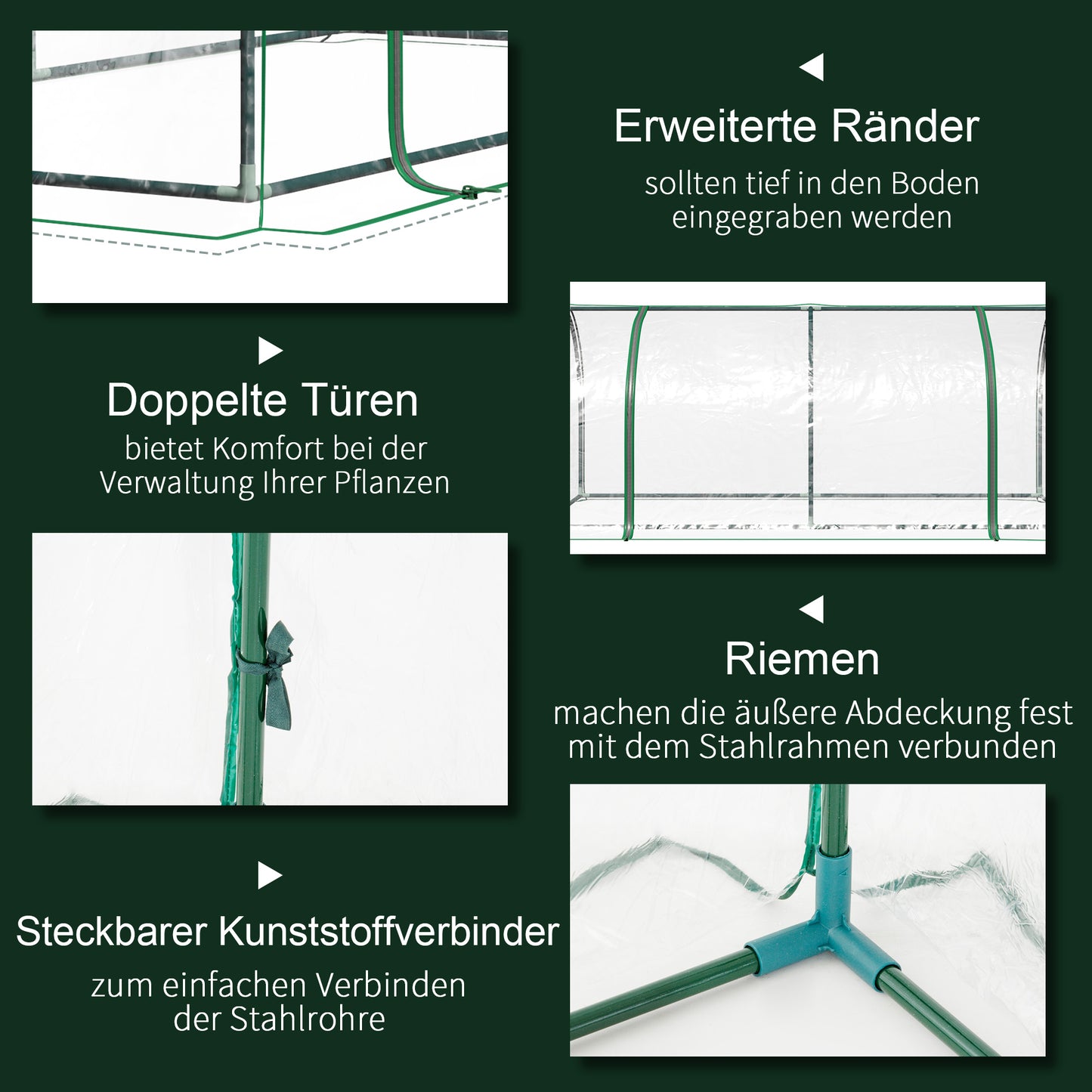 Erweiterte Ränder

sollten tief in den Boden eingegraben werden

Doppelte Türen

bietet Komfort bei der Verwaltung Ihrer Pflanzen

Riemen

machen die äußere Abdeckung fest mit dem Stahlrahmen verbunden

Steckbarer Kunststoffverbinder

zum einfachen Verbinden der Stahlrohre