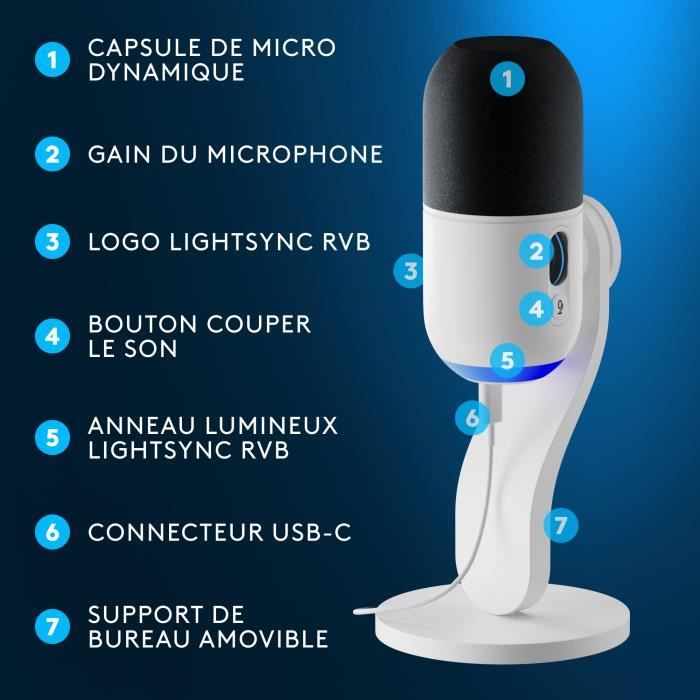 1 CAPSULE DE MICRO DYNAMIQUE

2 GAIN DU MICROPHONE

3 LOGO LIGHTSYNC RVB

4 BOUTON COUPER LE SON

5 ANNEAU LUMINEUX LIGHTSYNC RVB

6 CONNECTEUR USB-C

7 SUPPORT DE BUREAU AMOVIBLE

1

2

3

4

5

6

7