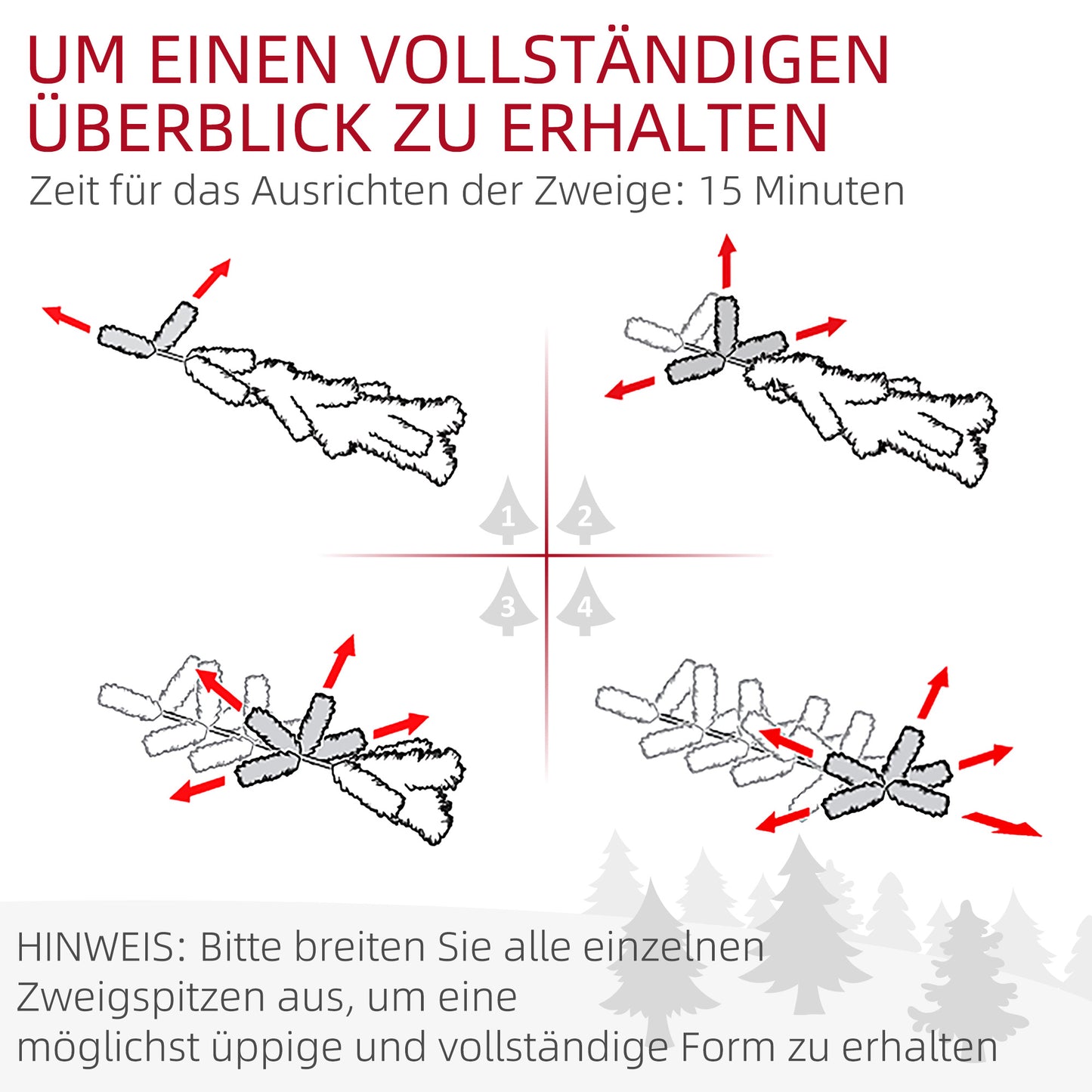 UM EINEN VOLLSTÄNDIGEN ÜBERBLICK ZU ERHALTEN

Zeit für das Ausrichten der Zweige: 15 Minuten

1

2

3

4

HINWEIS: Bitte breiten Sie alle einzelnen Zweigspitzen aus, um eine möglichst üppige und vollständige Form zu erhalten